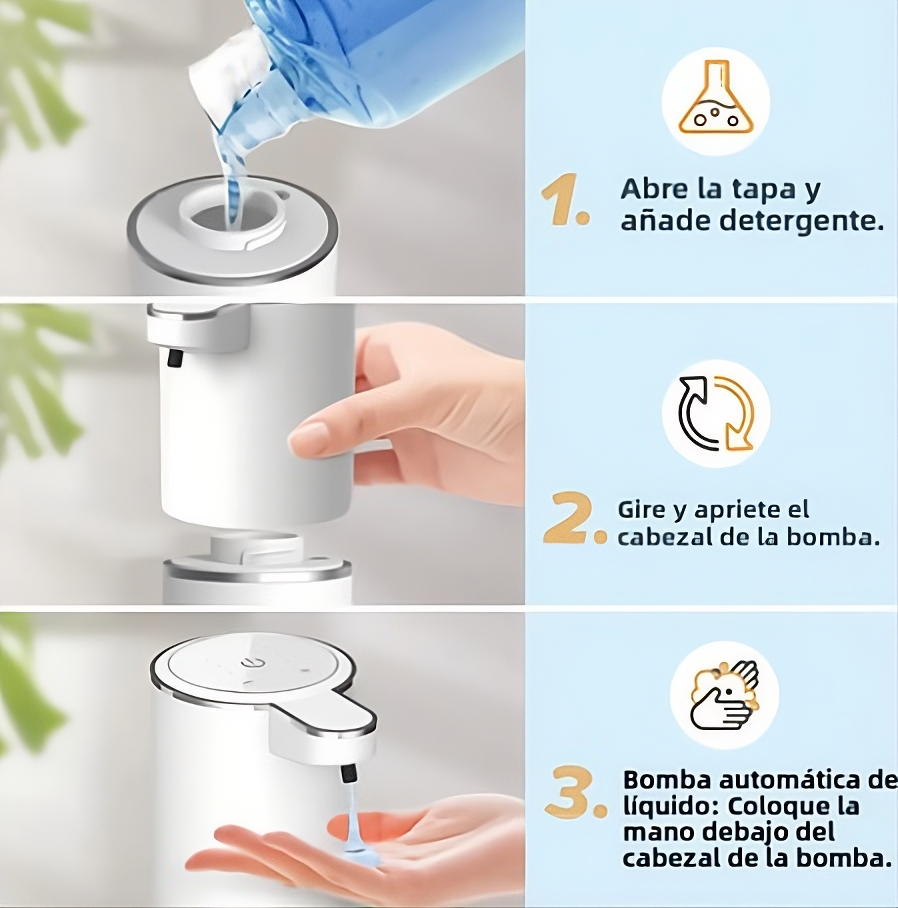 1. Abre la tapa y añade detergente.

2. Gire y apriete el cabezal de la bomba.

3. Bomba automática de líquido: Coloque la mano debajo del cabezal de la bomba.